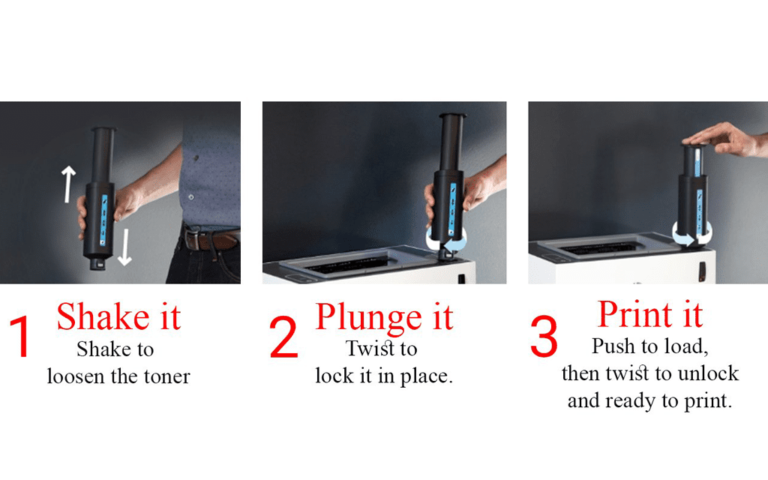 1 Shake it
Shake to loosen the toner

2 Plunge it
Twist to lock it in place.

3 Print it
Push to load, then twist to unlock and ready to print.