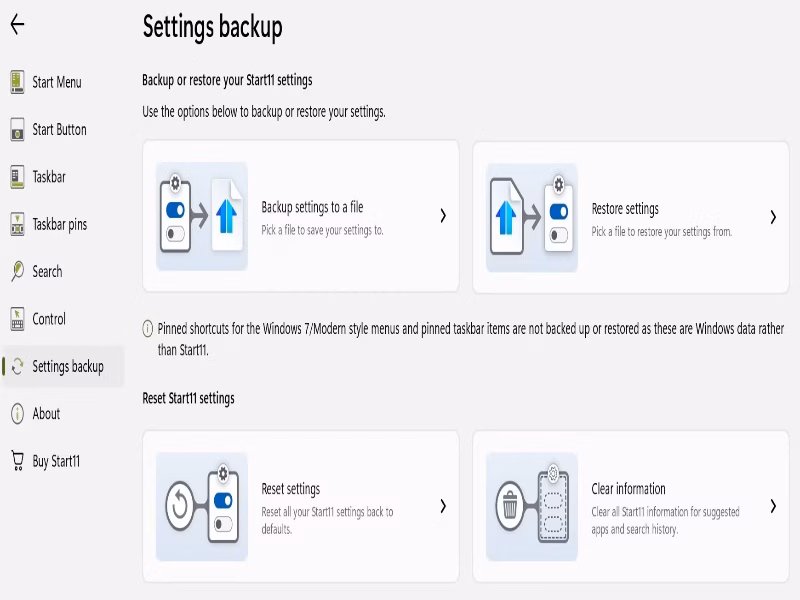 Start Menu

Start Button

Taskbar

Taskbar pins

Search

Control

Settings backup

About

Buy Start11

Settings backup

Backup or restore your Start11 settings

Use the options below to backup or restore your settings.

Backup settings to a file
Pick a file to save your settings to.

Restore settings
Pick a file to restore your settings from.

Pinned shortcuts for the Windows 7/Modern style menus and pinned taskbar items are not backed up or restored as these are Windows data rather than Start11.

Reset Start11 settings

Reset settings
Reset all your Start11 settings back to defaults.

Clear information
Clear all Start11 information for suggested apps and search history.